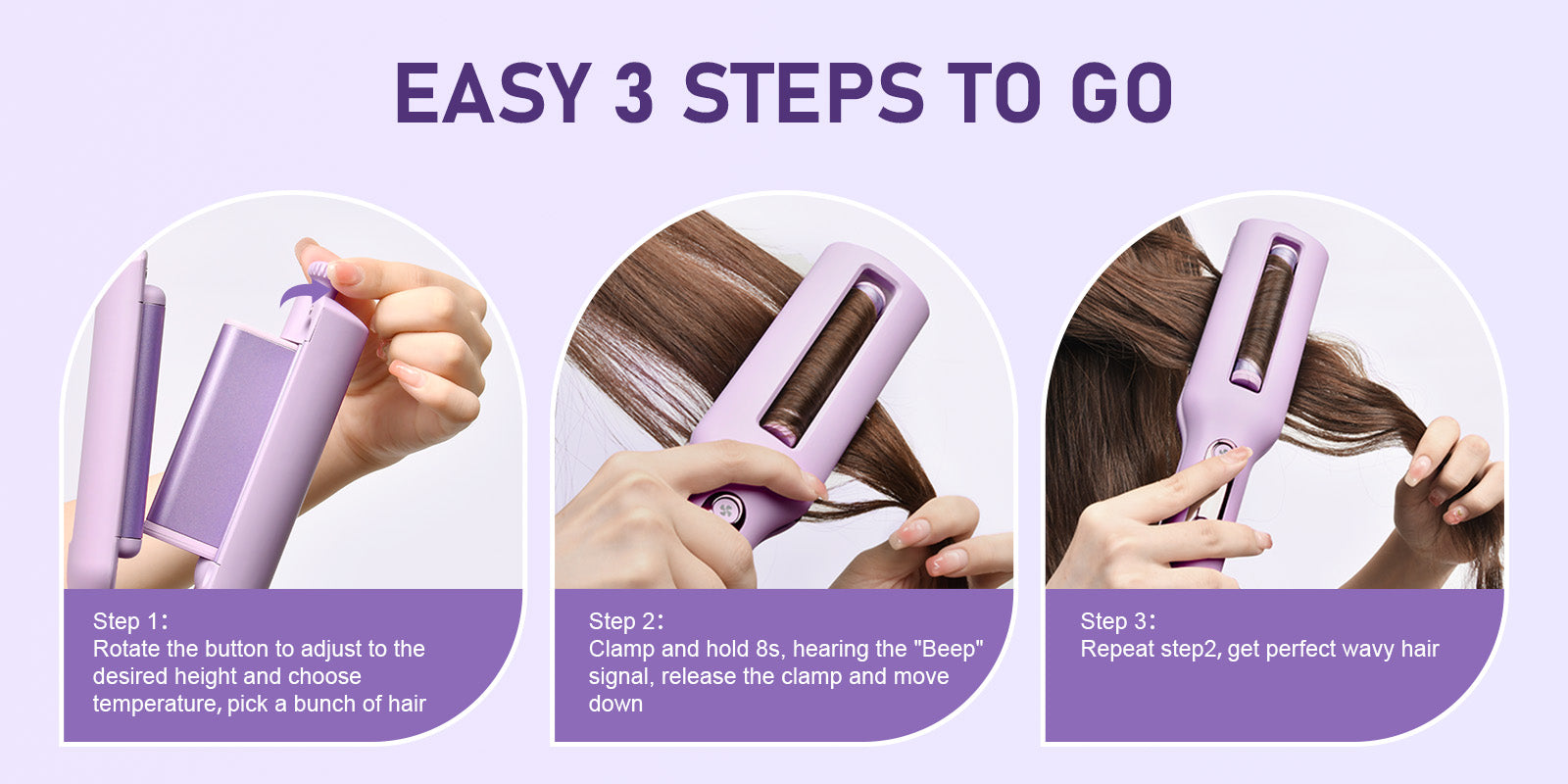 EASY 3 STEPS TO GO

Step 1:
Rotate the button to adjust to the desired height and choose temperature, pick a bunch of hair

Step 2:
Clamp and hold 8s, hearing the "Beep" signal, release the clamp and move down

Step 3:
Repeat step2, get perfect wavy hair